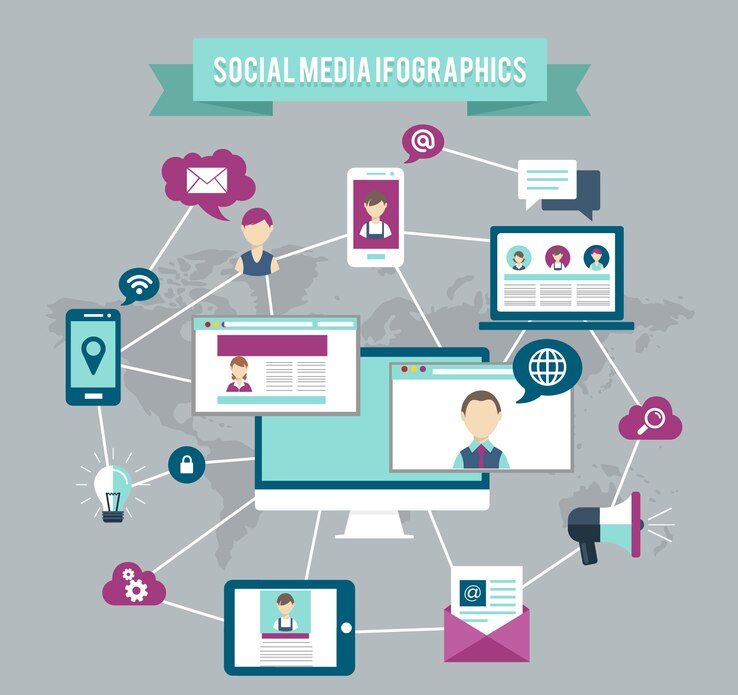 SOCIAL MEDIA IFOGRAPHICS

@

@